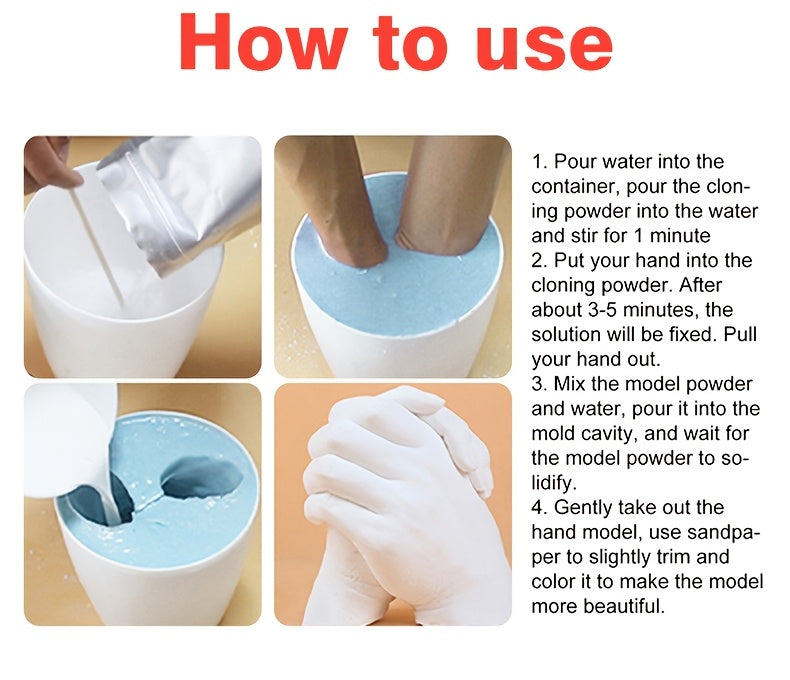 How to use

1. Pour water into the container, pour the cloning powder into the water and stir for 1 minute
2. Put your hand into the cloning powder. After about 3-5 minutes, the solution will be fixed. Pull your hand out.
3. Mix the model powder and water, pour it into the mold cavity, and wait for the model powder to solidify.
4. Gently take out the hand model, use sandpaper to slightly trim and color it to make the model more beautiful.