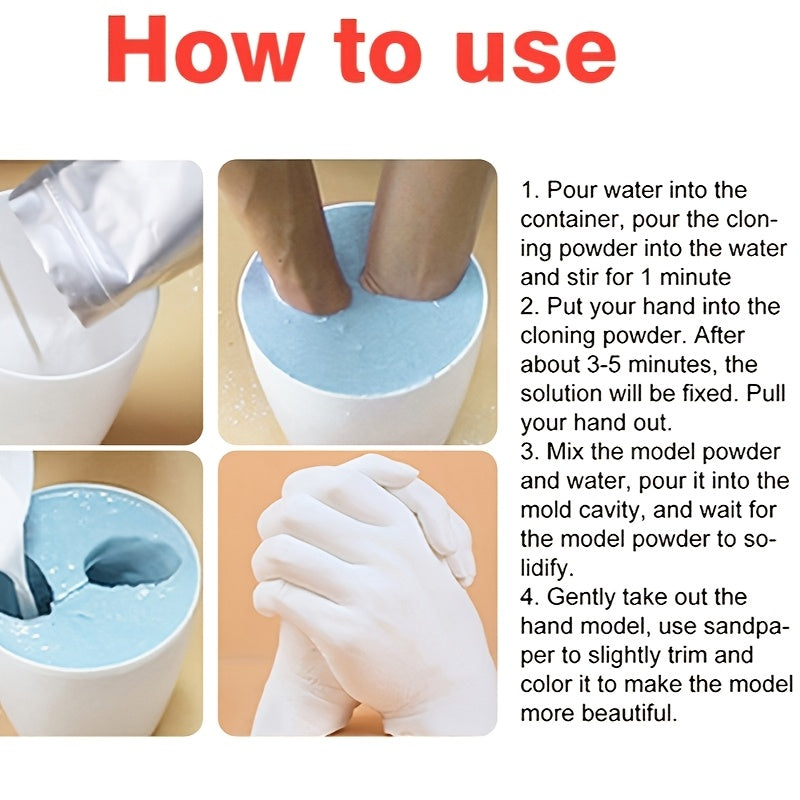 How to use

1. Pour water into the container, pour the cloning powder into the water and stir for 1 minute
2. Put your hand into the cloning powder. After about 3-5 minutes, the solution will be fixed. Pull your hand out.
3. Mix the model powder and water, pour it into the mold cavity, and wait for the model powder to solidify.
4. Gently take out the hand model, use sandpaper to slightly trim and color it to make the model more beautiful.